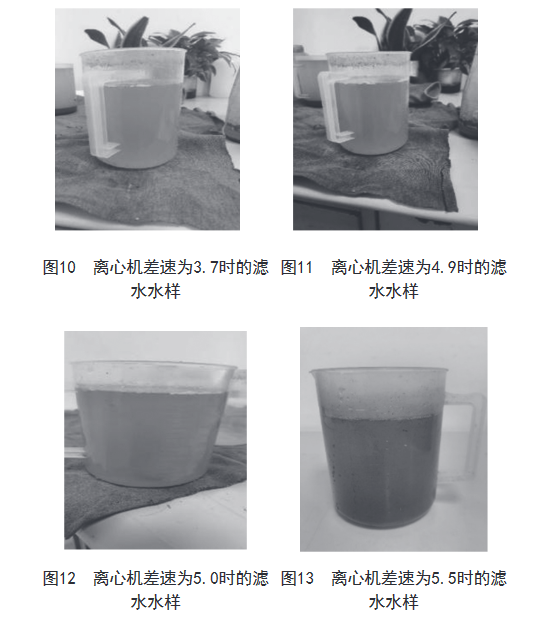 图10　离心机差速为3.7时的滤水水样

图11　离心机差速为4.9时的滤水水样

图12　离心机差速为5.0时的滤水水样

图13　离心机差速为5.5时的滤水水样